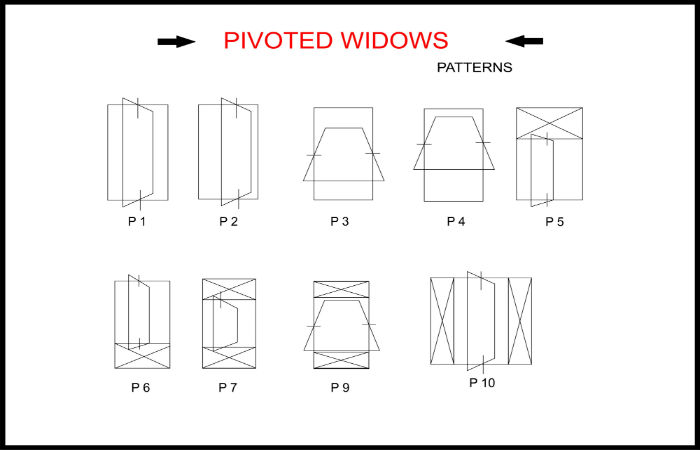 PIVOTED WIDOWS

PATTERNS

P 1

P 2

P 3

P 4

P 5

P 6

P 7

P 9

P 10